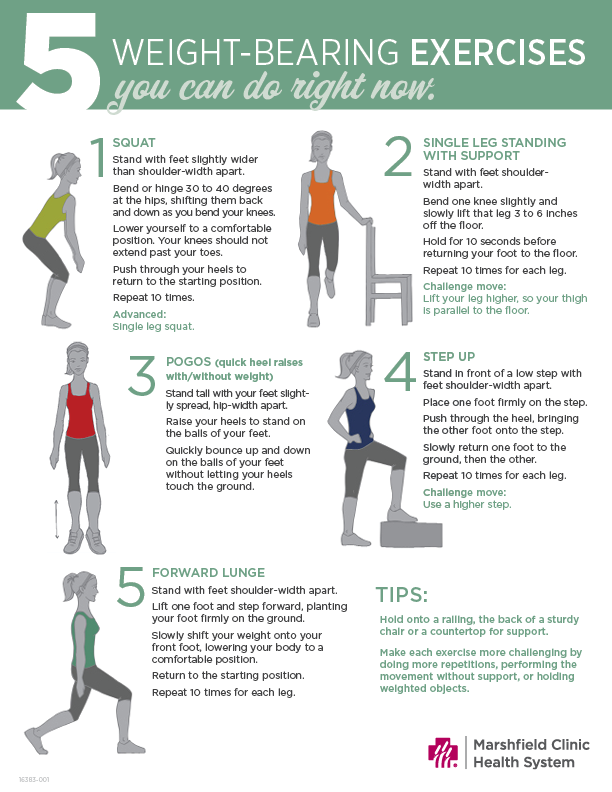 5 WEIGHT-BEARING EXERCISES you can do right now:

1 SQUAT

Stand with feet slightly wider than shoulder-width apart.

Bend or hinge 30 to 40 degrees at the hips, shifting them back and down as you bend your knees.

Lower yourself to a comfortable position. Your knees should not extend past your toes.

Push through your heels to return to the starting position.

Repeat 10 times.

Advanced: Single leg squat.

2 SINGLE LEG STANDING WITH SUPPORT

Stand with feet shoulder-width apart.

Bend one knee slightly and slowly lift that leg 3 to 6 inches off the floor.

Hold for 10 seconds before returning your foot to the floor.

Repeat 10 times for each leg.

Challenge move: Lift your leg higher, so your thigh is parallel to the floor.

3 POGOS (quick heel raises with/without weight)

Stand tall with your feet slightly spread, hip-width apart.

Raise your heels to stand on the balls of your feet.

Quickly bounce up and down on the balls of your feet without letting your heels touch the ground.

4 STEP UP

Stand in front of a low step with feet shoulder-width apart.

Place one foot firmly on the step.

Push through the heel, bringing the other foot onto the step.

Slowly return one foot to the ground, then the other.

Repeat 10 times for each leg.

Challenge move: Use a higher step.

5 FORWARD LUNGE

Stand with feet shoulder-width apart.

Lift one foot and step forward, planting your foot firmly on the ground.

Slowly shift your weight onto your front foot, lowering your body to a comfortable position.

Return to the starting position.

Repeat 10 times for each leg.

TIPS:

Hold onto a railing, the back of a sturdy chair or a countertop for support.

Make each exercise more challenging by doing more repetitions, performing the movement without support, or holding weighted objects.

Marshfield Clinic Health System

16383-001